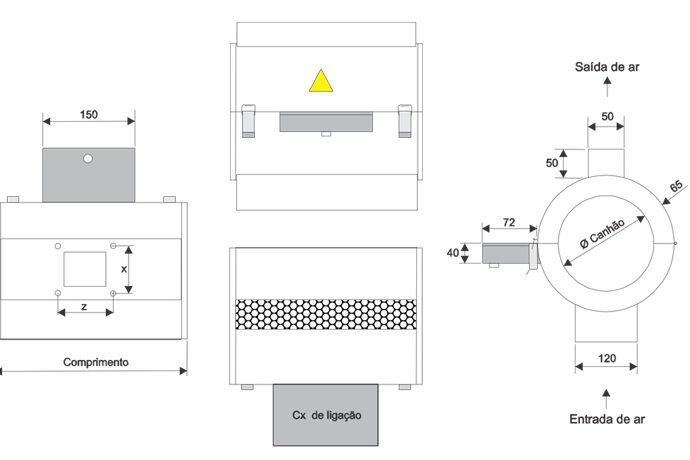 150

x

z

Comprimento

Cx de ligação

Saída de ar

50

50

65

72

40

Ø Canhão

120

Entrada de ar