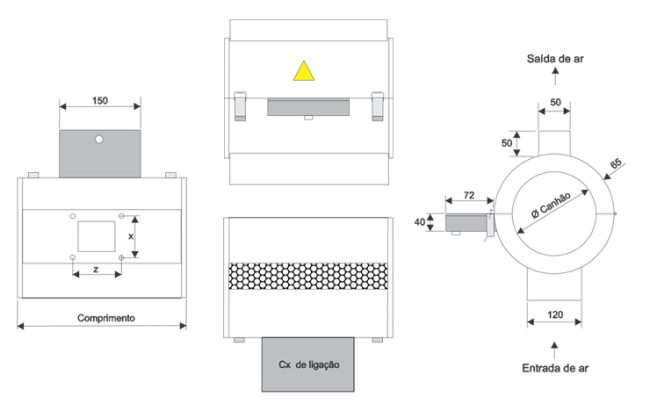 150

x

z

Comprimento

Cx de ligação

Saída de ar

50

50

65

72

40

Ø Canhão

120

Entrada de ar