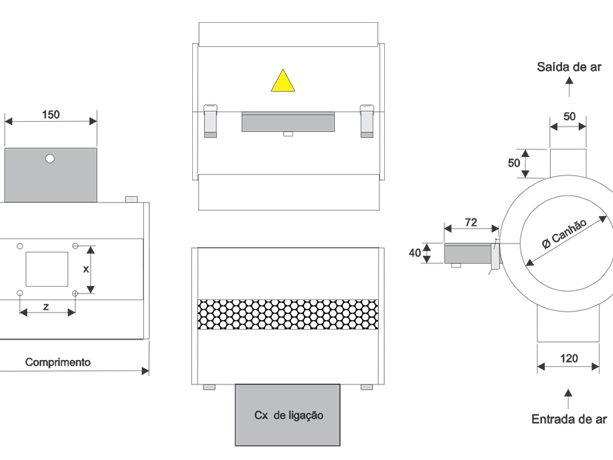 150

x

z

Comprimento

Cx de ligação

Saída de ar

50

50

72

40

Ø Canhão

120

Entrada de ar